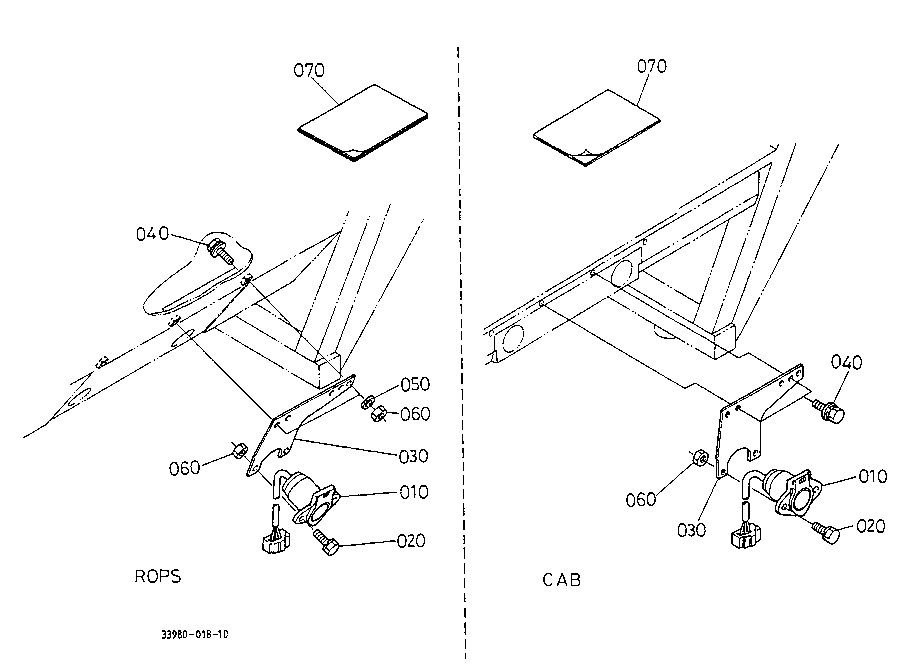 070
040
050
060
060
030
010
020
ROPS
33980-018-10

070
040
060
030
010
020
CAB